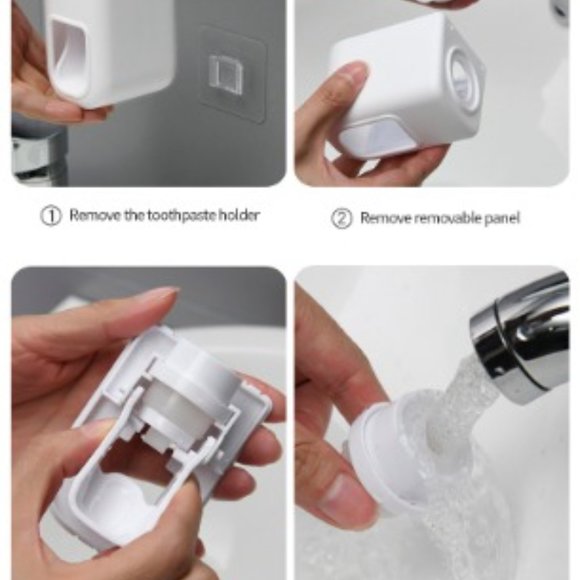 ① Remove the toothpaste holder

② Remove removable panel